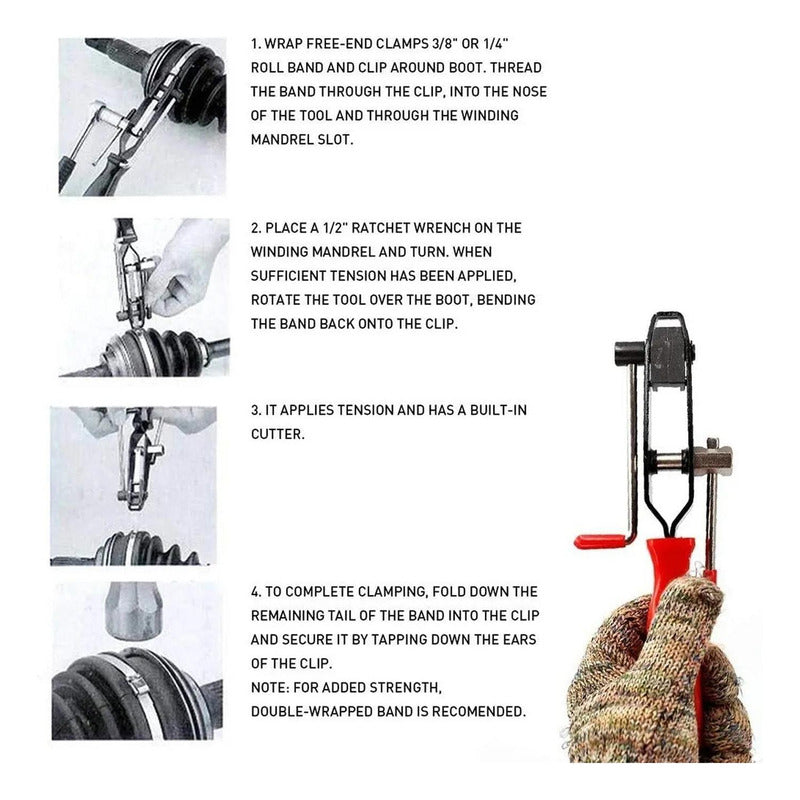 1. WRAP FREE-END CLAMPS 3/8" OR 1/4" ROLL BAND AND CLIP AROUND BOOT. THREAD THE BAND THROUGH THE CLIP, INTO THE NOSE OF THE TOOL AND THROUGH THE WINDING MANDREL SLOT.

2. PLACE A 1/2" RATCHET WRENCH ON THE WINDING MANDREL AND TURN. WHEN SUFFICIENT TENSION HAS BEEN APPLIED, ROTATE THE TOOL OVER THE BOOT, BENDING THE BAND BACK ONTO THE CLIP.

3. IT APPLIES TENSION AND HAS A BUILT-IN CUTTER.

4. TO COMPLETE CLAMPING, FOLD DOWN THE REMAINING TAIL OF THE BAND INTO THE CLIP AND SECURE IT BY TAPPING DOWN THE EARS OF THE CLIP.
NOTE: FOR ADDED STRENGTH, DOUBLE-WRAPPED BAND IS RECOMENDED.