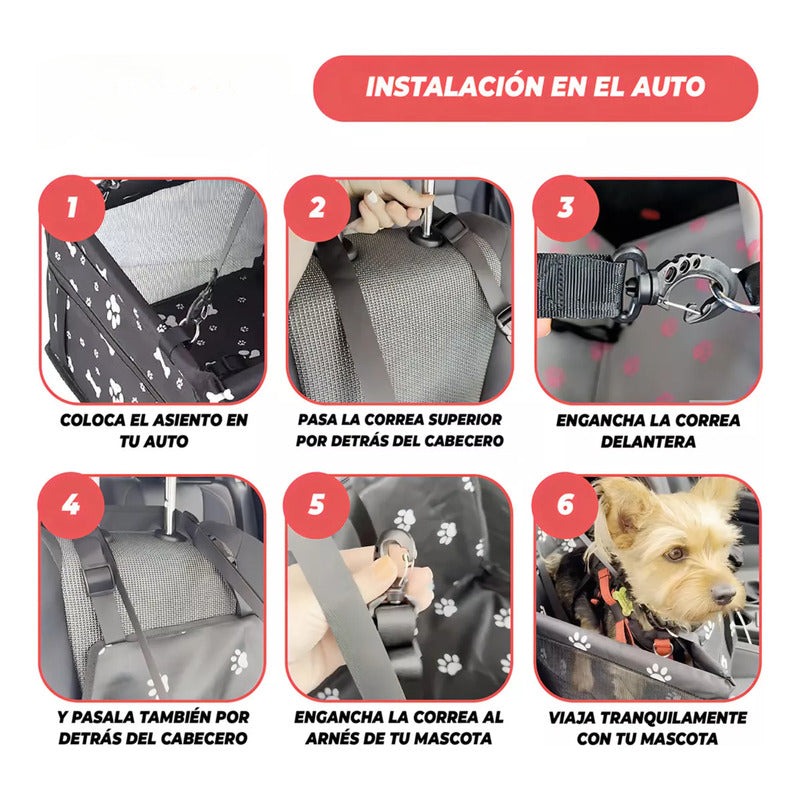 INSTALACIÓN EN EL AUTO

1
COLOCA EL ASIENTO EN TU AUTO

2
PASA LA CORREA SUPERIOR POR DETRÁS DEL CABECERO

3
ENGANCHA LA CORREA DELANTERA

4
Y PASALA TAMBIÉN POR DETRÁS DEL CABECERO

5
ENGANCHA LA CORREA AL ARNÉS DE TU MASCOTA

6
VIAJA TRANQUILAMENTE CON TU MASCOTA