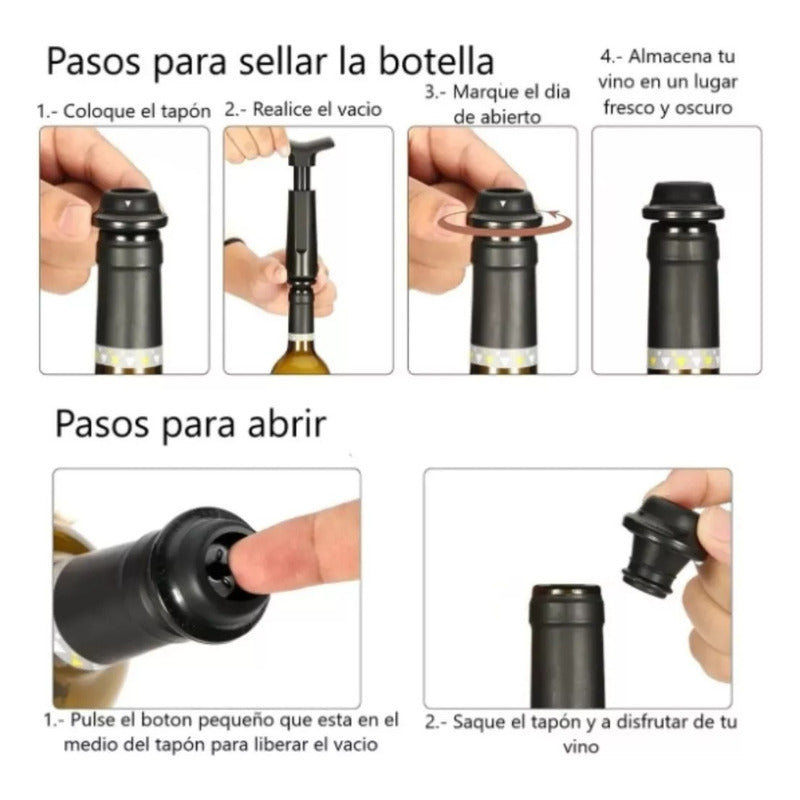 Pasos para sellar la botella

1.- Coloque el tapón

2.- Realice el vacio

3.- Marque el dia de abierto

4.- Almacena tu vino en un lugar fresco y oscuro

Pasos para abrir

1.- Pulse el boton pequeño que esta en el medio del tapón para liberar el vacio

2.- Saque el tapón y a disfrutar de tu vino