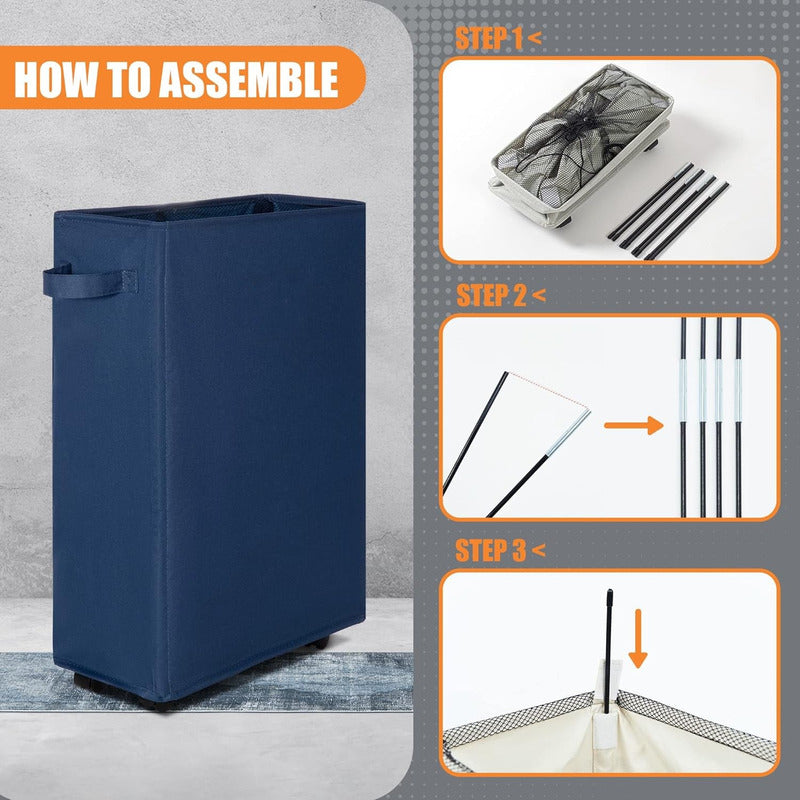 HOW TO ASSEMBLE

STEP 1 <

STEP 2 <

STEP 3 <