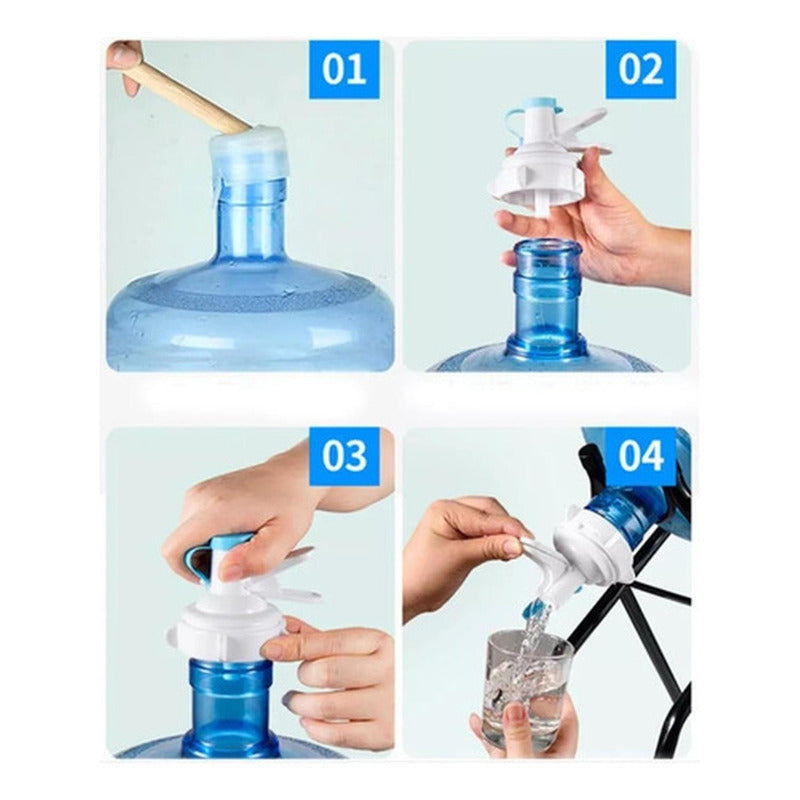 01

02

03

04