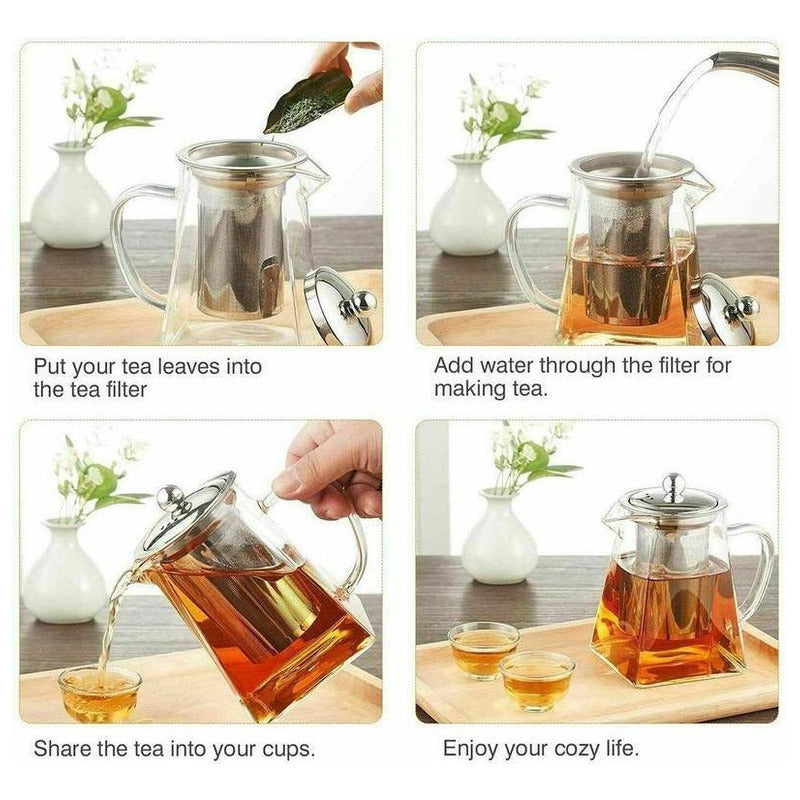 Put your tea leaves into the tea filter

Add water through the filter for making tea.

Share the tea into your cups.

Enjoy your cozy life.