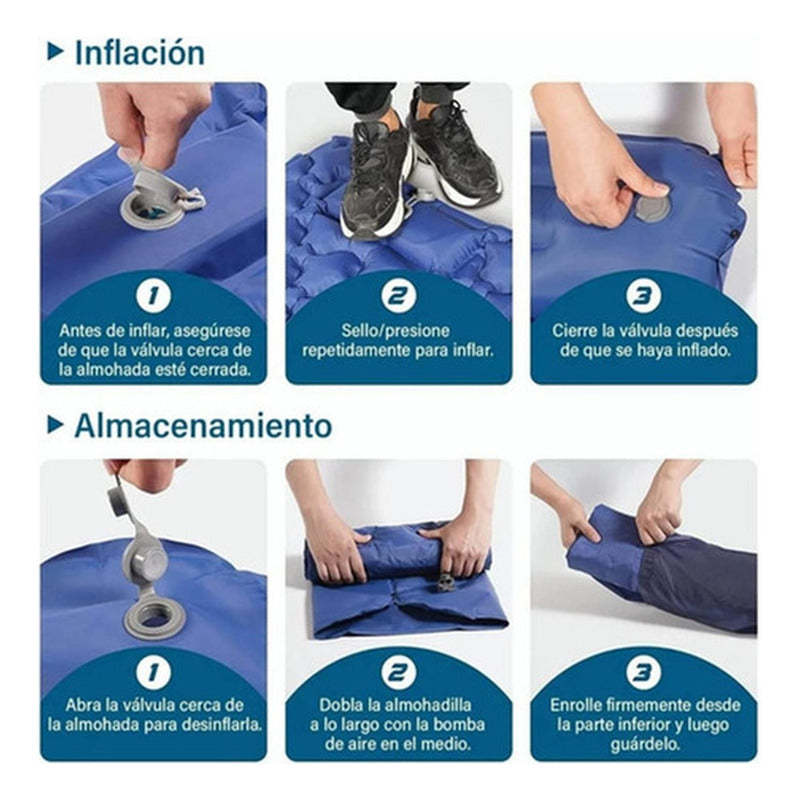 Inflación

1
Antes de inflar, asegúrese de que la válvula cerca de la almohada esté cerrada.

2
Sello/presione repetidamente para inflar.

3
Cierre la válvula después de que se haya inflado.

Almacenamiento

1
Abra la válvula cerca de la almohada para desinflarla.

2
Dobla la almohadilla a lo largo con la bomba de aire en el medio.

3
Enrolle firmemente desde la parte inferior y luego guárdelo.