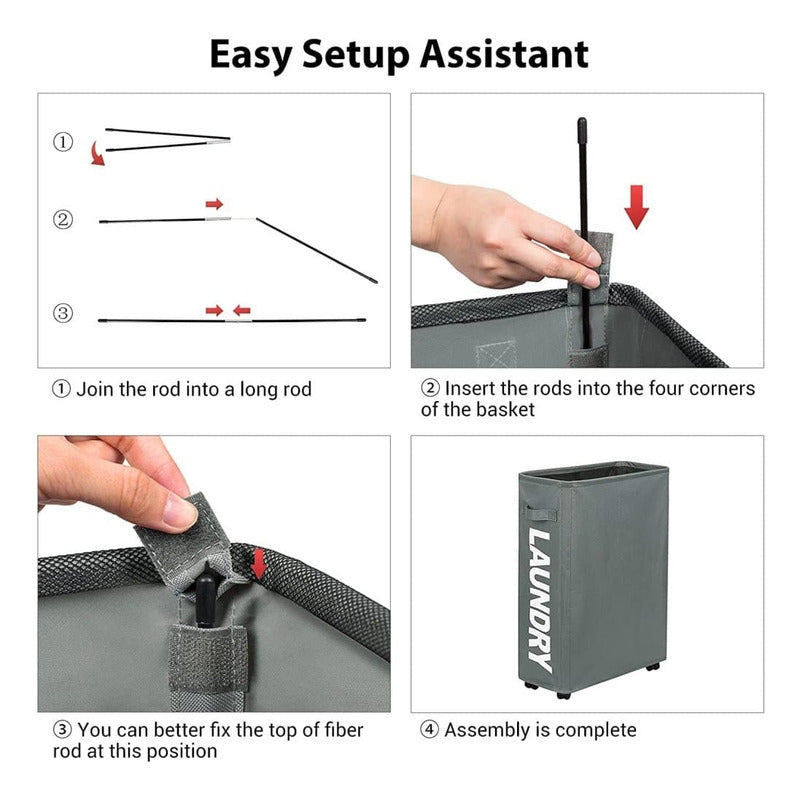 Easy Setup Assistant

①

②

③

① Join the rod into a long rod

② Insert the rods into the four corners of the basket

③ You can better fix the top of fiber rod at this position

LAUNDRY

④ Assembly is complete