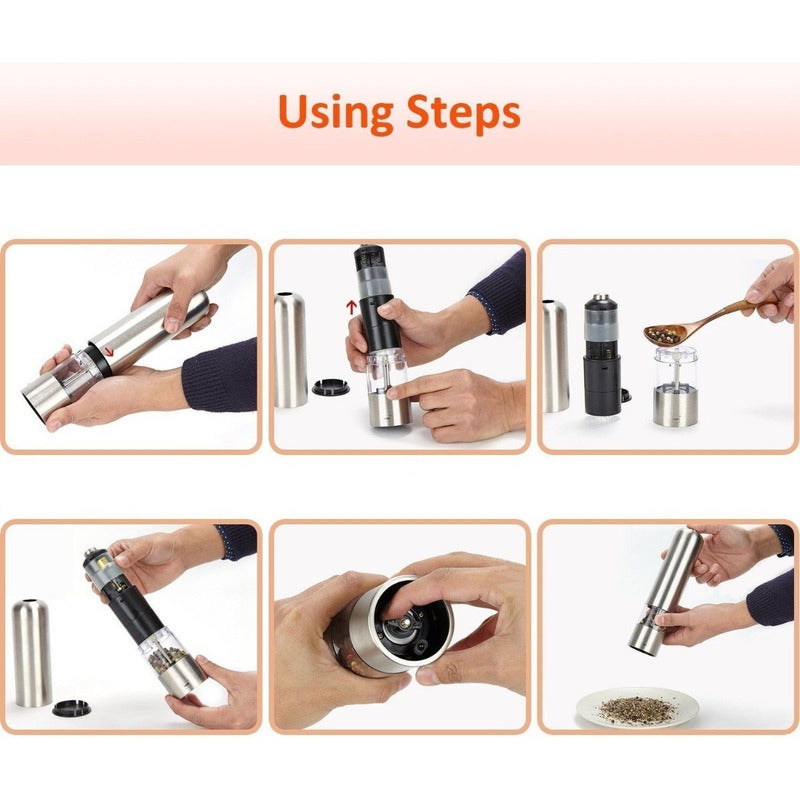 Using Steps