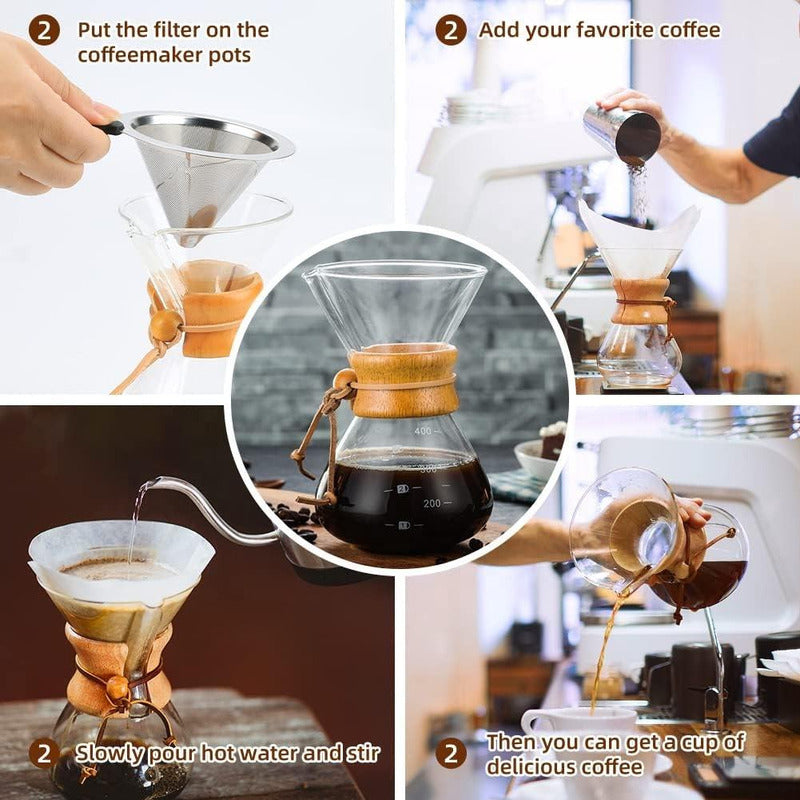 2 Put the filter on the coffeemaker pots

2 Add your favorite coffee

400

300

2

200

1

2 Slowly pour hot water and stir

2 Then you can get a cup of delicious coffee