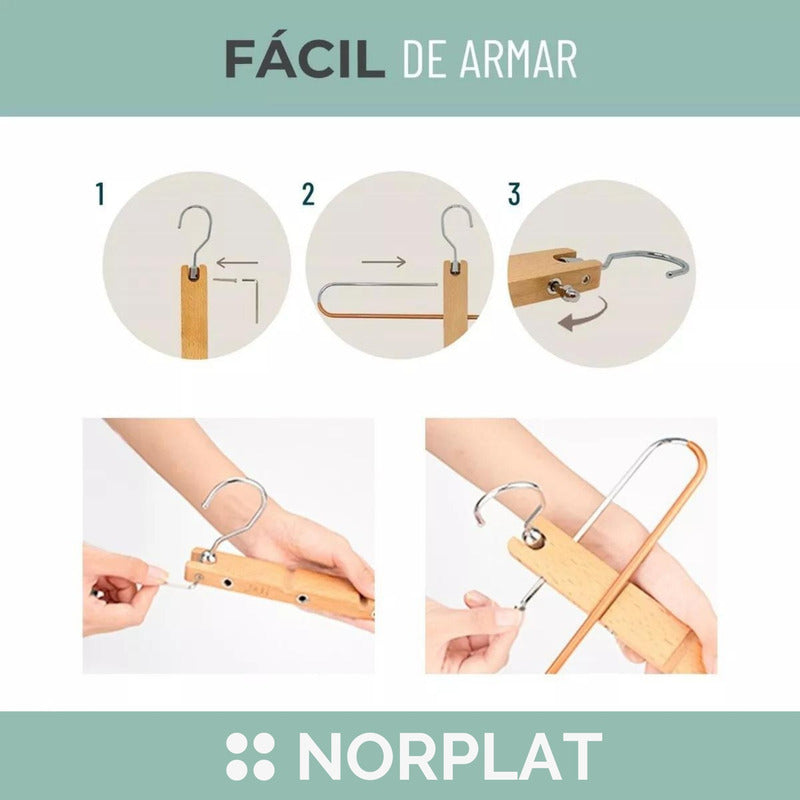 FÁCIL DE ARMAR

1

2

3

NORPLAT