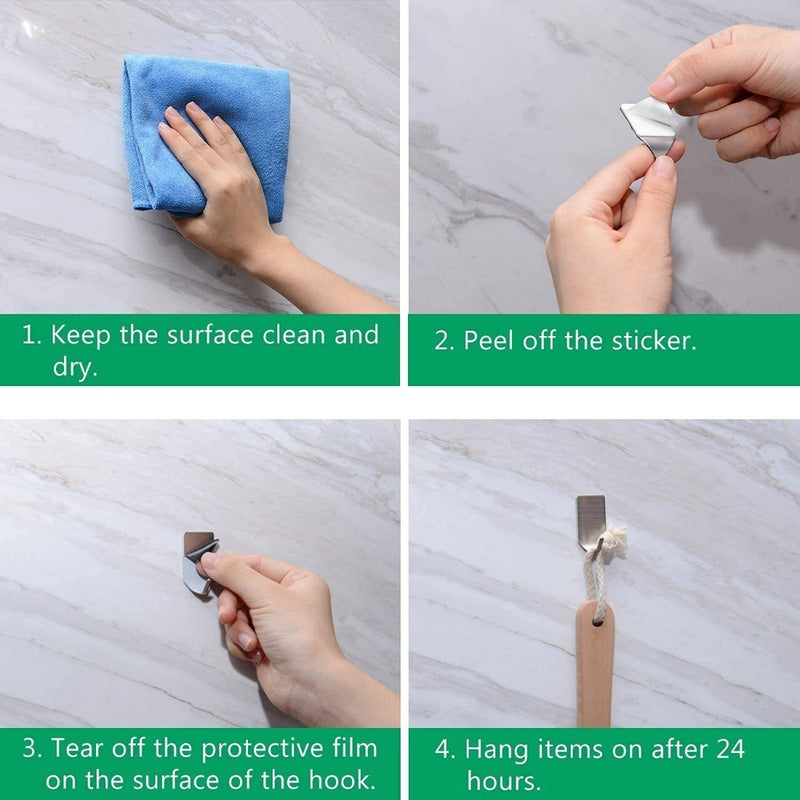 1. Keep the surface clean and dry.

2. Peel off the sticker.

3. Tear off the protective film on the surface of the hook.

4. Hang items on after 24 hours.