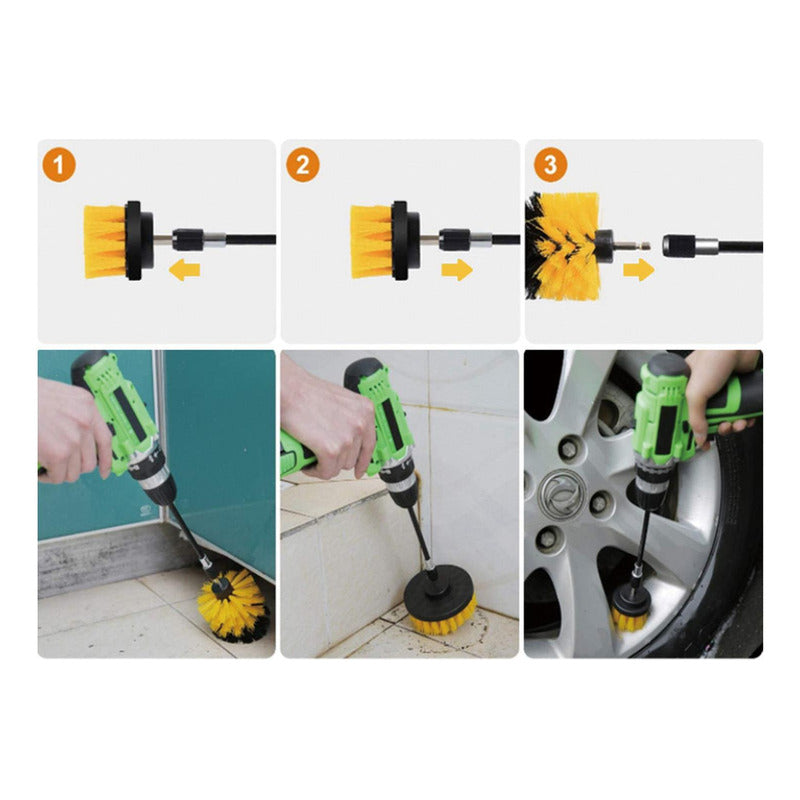 1

2

3